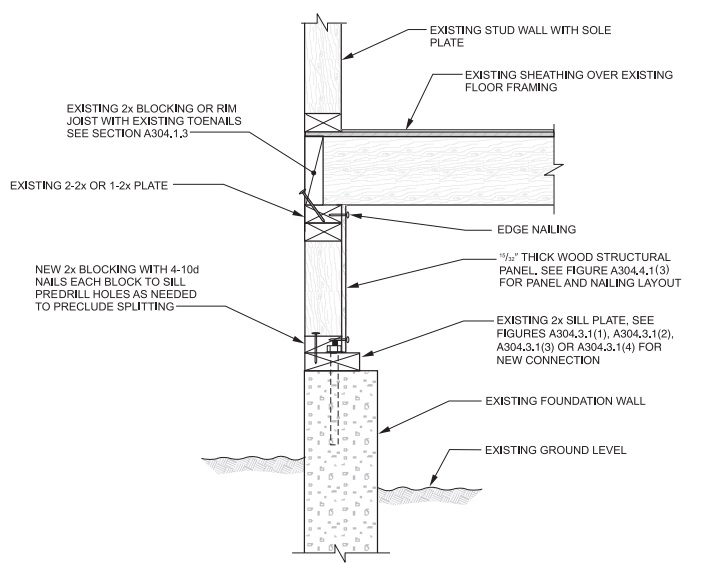 EXISTING STUD WALL WITH SOLE PLATE

EXISTING SHEATHING OVER EXISTING FLOOR FRAMING

EXISTING 2x BLOCKING OR RIM JOIST WITH EXISTING TOENAILS SEE SECTION A304.1.3

EXISTING 2-2x OR 1-2x PLATE

EDGE NAILING

$^{15}/_{32}$" THICK WOOD STRUCTURAL PANEL, SEE FIGURE A304.4.1(3) FOR PANEL AND NAILING LAYOUT

NEW 2x BLOCKING WITH 4-10d NAILS EACH BLOCK TO SILL PREDRILL HOLES AS NEEDED TO PRECLUDE SPLITTING

EXISTING 2x SILL PLATE, SEE FIGURES A304.3.1(1), A304.3.1(2), A304.3.1(3) OR A304.3.1(4) FOR NEW CONNECTION

EXISTING FOUNDATION WALL

EXISTING GROUND LEVEL